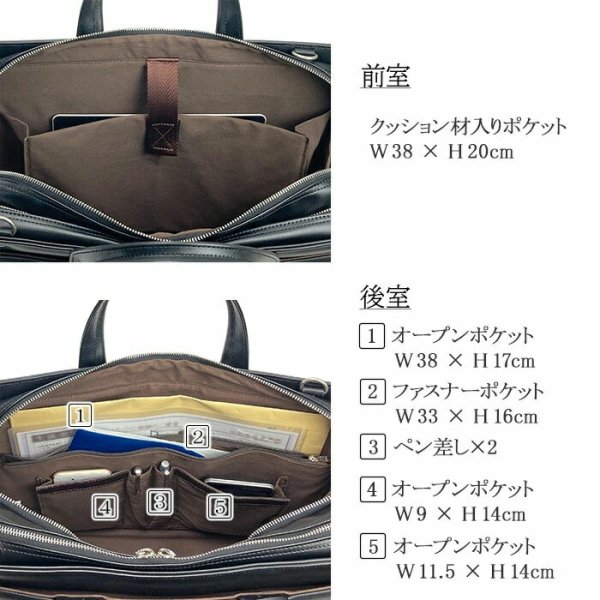 前室

クッション材入りポケット
W38 × H20cm

後室

1 オープンポケット
W38 × H17cm

2 ファスナーポケット
W33 × H16cm

3 ペン差し×2

4 オープンポケット
W9 × H14cm

5 オープンポケット
W11.5 × H14cm

1

2

4

3

5