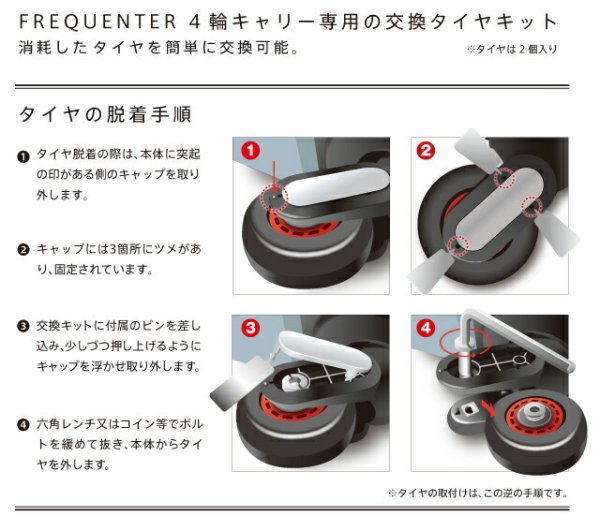 FREQUENTER 4輪キャリー専用の交換タイヤキット
消耗したタイヤを簡単に交換可能。

※タイヤは２個入り

タイヤの脱着手順

❶ タイヤ脱着の際は、本体に突起の印がある側のキャップを取り外します。

❷ キャップには3箇所にツメがあり、固定されています。

❸ 交換キットに付属のピンを差し込み、少しづつ押し上げるようにキャップを浮かせ取り外します。

❹ 六角レンチ又はコイン等でボルトを緩めて抜き、本体からタイヤを外します。

1

2

3

4

※タイヤの取付けは、この逆の手順です。