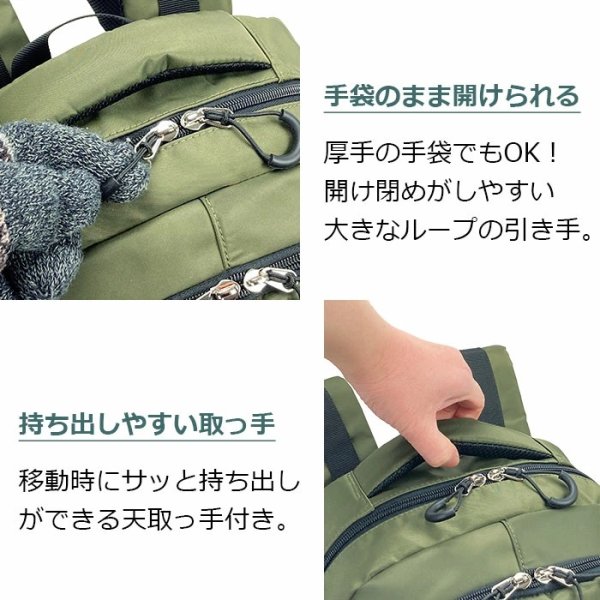 手袋のまま開けられる

厚手の手袋でもOK！
開け閉めがしやすい
大きなループの引き手。

持ち出しやすい取っ手

移動時にサッと持ち出しができる天取っ手付き。